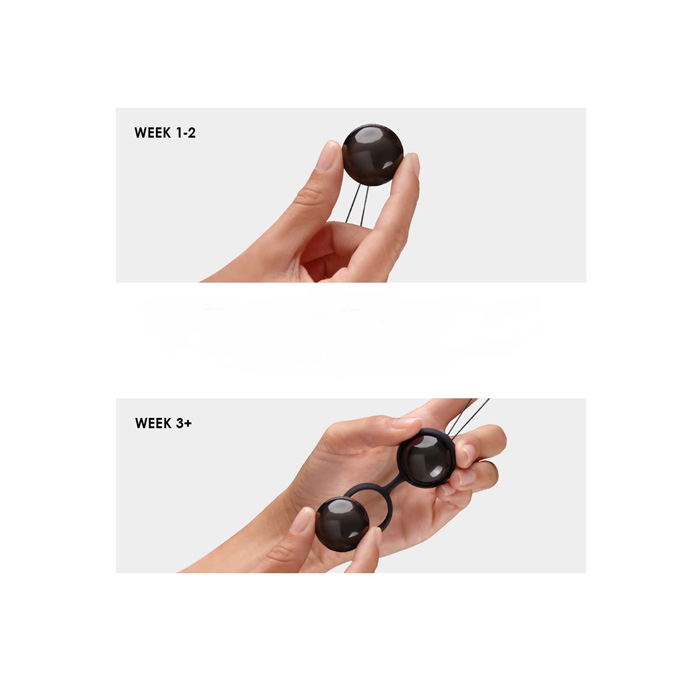 WEEK 1-2

WEEK 3+