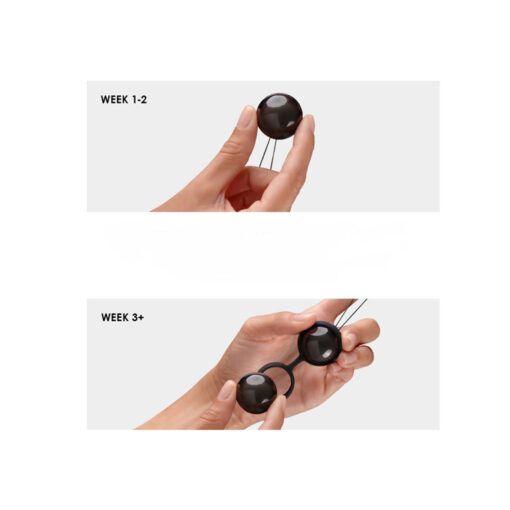 WEEK 1-2

WEEK 3+